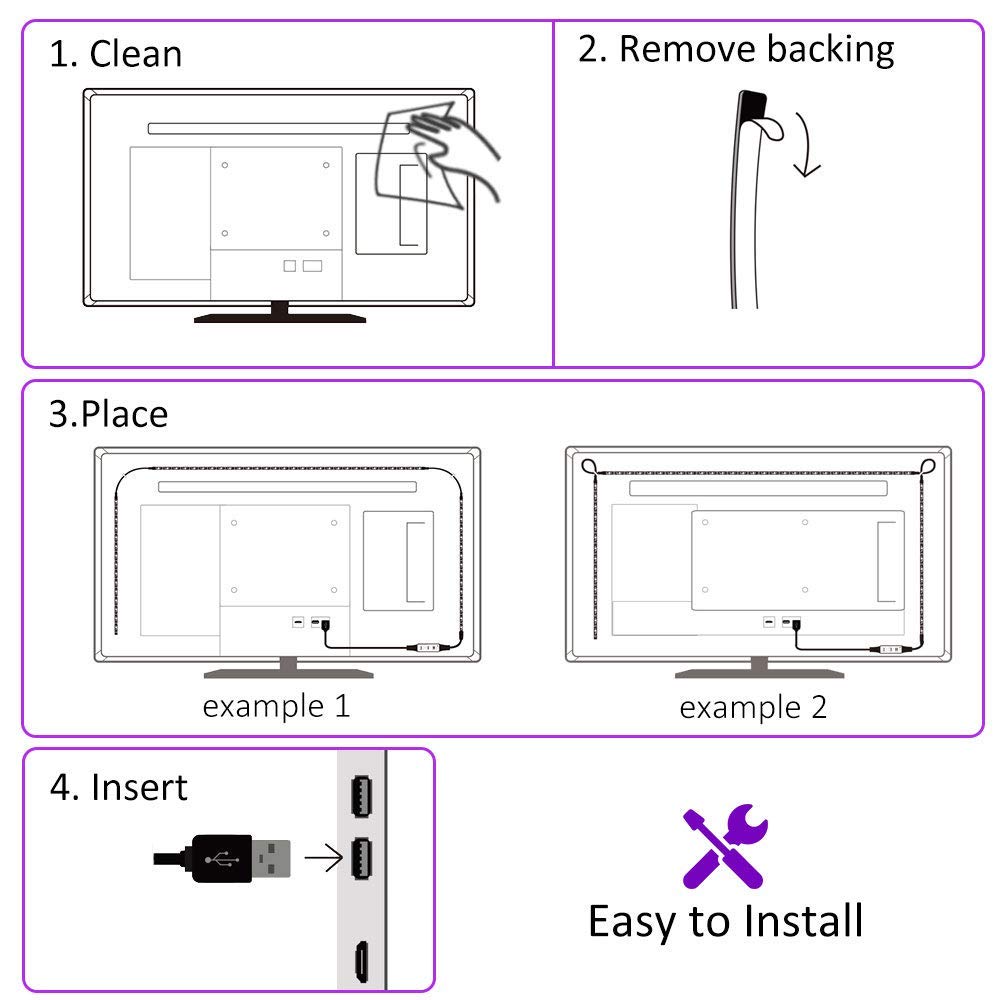 1. Clean

2. Remove backing

3.Place

example 1

example 2

4. Insert

Easy to Install